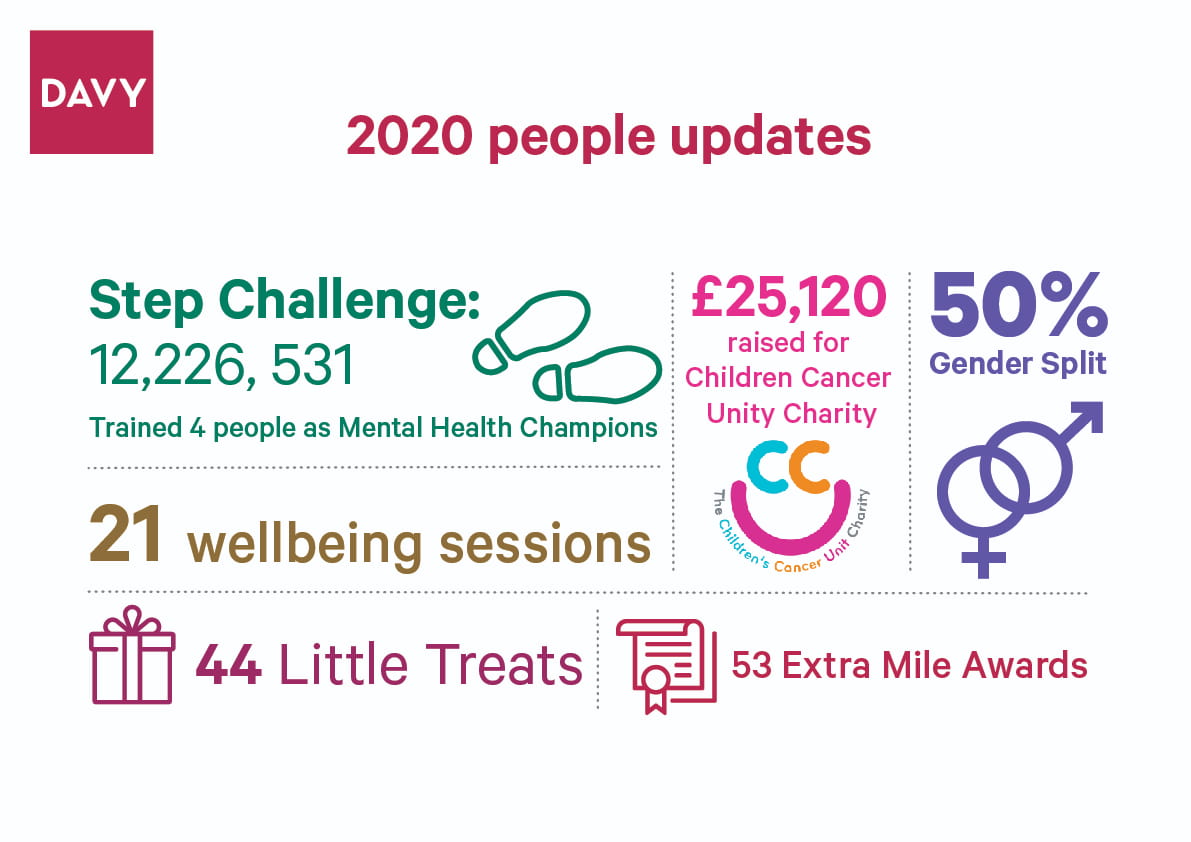 DAVY

2020 people updates

Step Challenge:
12,226, 531

Trained 4 people as Mental Health Champions

21 wellbeing sessions

£25,120
raised for
Children Cancer
Unity Charity

CC
The Children's Cancer Unit Charity

50%
Gender Split

44 Little Treats

53 Extra Mile Awards